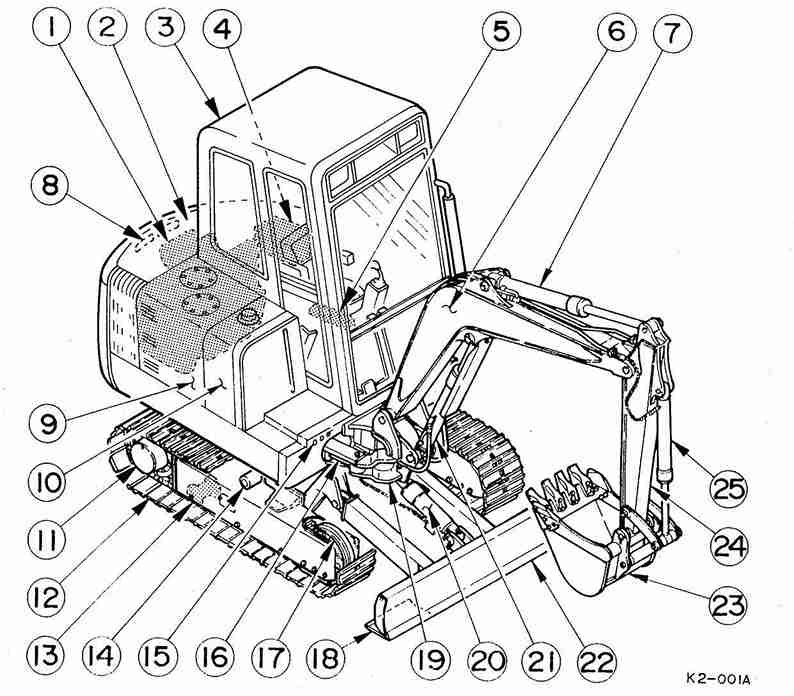 1
2
3
4
5
6
7
8
9
10
11
12
13
14
15
16
17
18
19
20
21
22
23
24
25
K2-001A