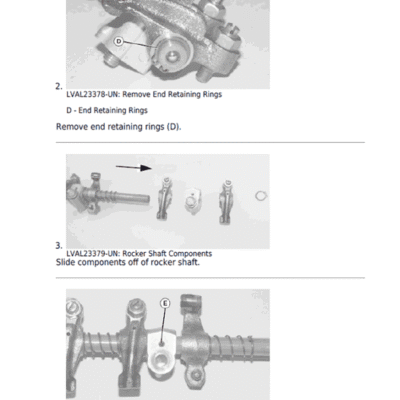 D

2.

LVAL23378-UN: Remove End Retaining Rings

D - End Retaining Rings

Remove end retaining rings (D).

3.

LVAL23379-UN: Rocker Shaft Components

Slide components off of rocker shaft.

E