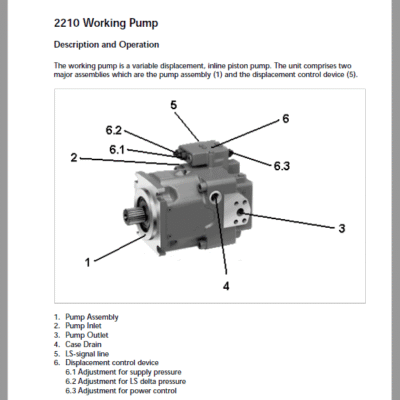 2210 Working Pump

Description and Operation

The working pump is a variable displacement, inline piston pump. The unit comprises two major assemblies which are the pump assembly (1) and the displacement control device (5).

5
6
6.2
6.1
2
6.3
3
1
4

1. Pump Assembly
2. Pump Inlet
3. Pump Outlet
4. Case Drain
5. LS-signal line
6. Displacement control device
6.1 Adjustment for supply pressure
6.2 Adjustment for LS delta pressure
6.3 Adjustment for power control