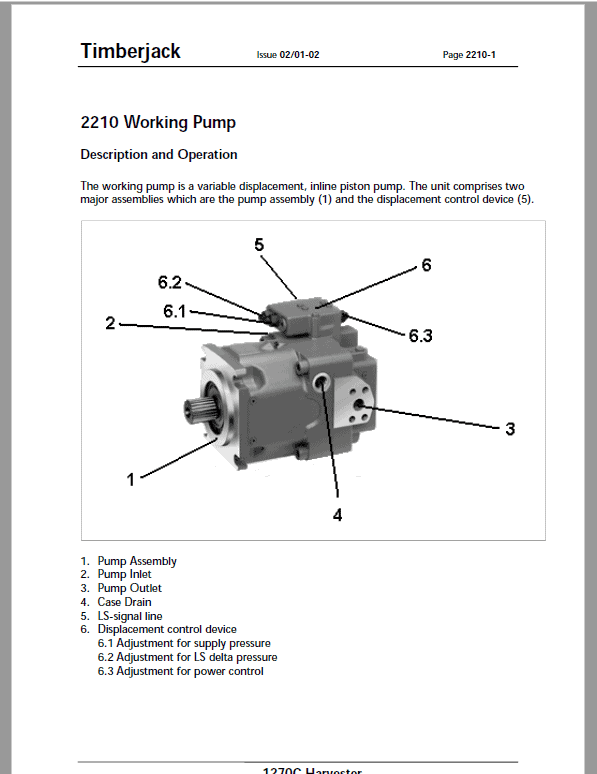 Timberjack Issue 02/01-02 Page 2210-1

2210 Working Pump

Description and Operation

The working pump is a variable displacement, inline piston pump. The unit comprises two major assemblies which are the pump assembly (1) and the displacement control device (5).

5
6
6.2
6.1
2
6.3
3
1
4

1. Pump Assembly
2. Pump Inlet
3. Pump Outlet
4. Case Drain
5. LS-signal line
6. Displacement control device
6.1 Adjustment for supply pressure
6.2 Adjustment for LS delta pressure
6.3 Adjustment for power control

1270C Harvester