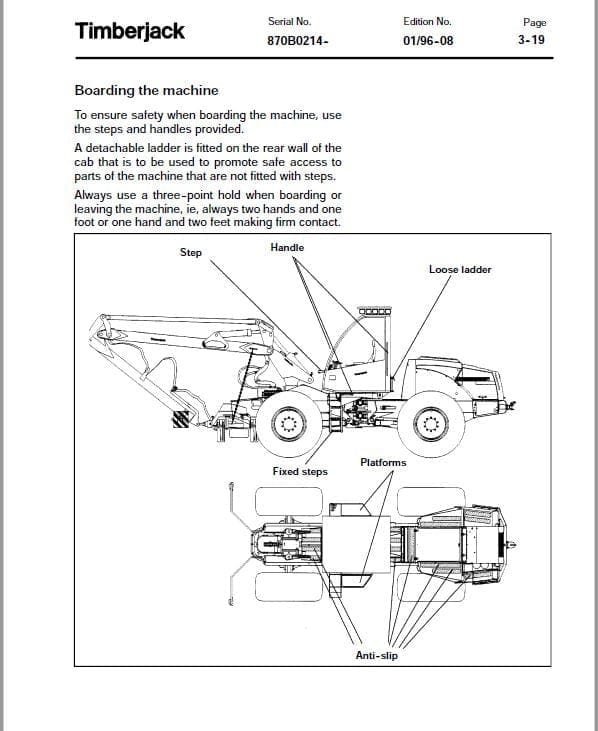 Timberjack

Serial No.
870B0214-

Edition No.
01/96-08

Page
3-19

Boarding the machine

To ensure safety when boarding the machine, use the steps and handles provided.

A detachable ladder is fitted on the rear wall of the cab that is to be used to promote safe access to parts of the machine that are not fitted with steps.

Always use a three-point hold when boarding or leaving the machine, ie, always two hands and one foot or one hand and two feet making firm contact.

Step
Handle
Loose ladder
Fixed steps
Platforms
Anti-slip