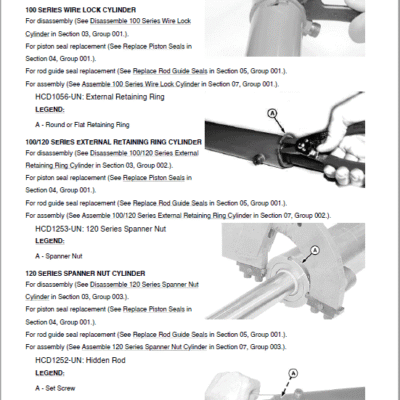 100 SERIES WIRE LOCK CYLINDER
For disassembly (See Disassemble 100 Series Wire Lock Cylinder in Section 03, Group 001.).
For piston seal replacement (See Replace Piston Seals in Section 04, Group 001.).
For rod guide seal replacement (See Replace Rod Guide Seals in Section 05, Group 001.).
For assembly (See Assemble 100 Series Wire Lock Cylinder in Section 07, Group 001.).

HCD1056-UN: External Retaining Ring

LEGEND:

A - Round or Flat Retaining Ring

A

100/120 SERIES EXTERNAL RETAINING RING CYLINDER
For disassembly (See Disassemble 100/120 Series External Retaining Ring Cylinder in Section 03, Group 002.).
For piston seal replacement (See Replace Piston Seals in Section 04, Group 001.).
For rod guide seal replacement (See Replace Rod Guide Seals in Section 05, Group 001.).
For assembly (See Assemble 100/120 Series External Retaining Ring Cylinder in Section 07, Group 002.).

HCD1253-UN: 120 Series Spanner Nut

LEGEND:

A - Spanner Nut

A

120 SERIES SPANNER NUT CYLINDER
For disassembly (See Disassemble 120 Series Spanner Nut Cylinder in Section 03, Group 003.).
For piston seal replacement (See Replace Piston Seals in Section 04, Group 001.).
For rod guide seal replacement (See Replace Rod Guide Seals in Section 05, Group 001.).
For assembly (See Assemble 120 Series Spanner Nut Cylinder in Section 07, Group 003.).

HCD1252-UN: Hidden Rod

LEGEND:

A - Set Screw

A