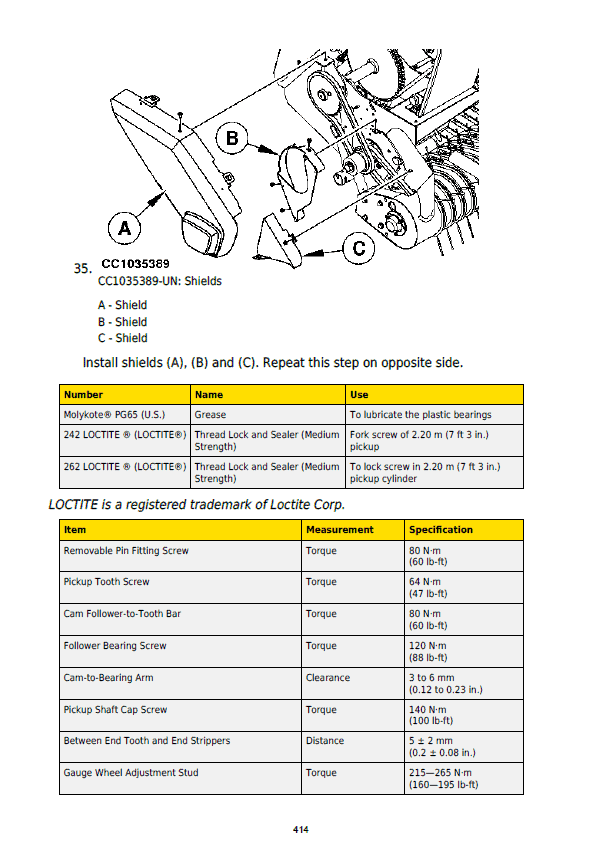 B

A

C

35. CC1035389

CC1035389-UN: Shields

A - Shield
B - Shield
C - Shield

Install shields (A), (B) and (C). Repeat this step on opposite side.

| Number | Name | Use |
|---|---|---|
| Molykote® PG65 (U.S.) | Grease | To lubricate the plastic bearings |
| 242 LOCTITE ® (LOCTITE®) | Thread Lock and Sealer (Medium Strength) | Fork screw of 2.20 m (7 ft 3 in.) pickup |
| 262 LOCTITE ® (LOCTITE®) | Thread Lock and Sealer (Medium Strength) | To lock screw in 2.20 m (7 ft 3 in.) pickup cylinder |

LOCTITE is a registered trademark of Loctite Corp.

| Item | Measurement | Specification |
|---|---|---|
| Removable Pin Fitting Screw | Torque | 80 N·m (60 lb-ft) |
| Pickup Tooth Screw | Torque | 64 N·m (47 lb-ft) |
| Cam Follower-to-Tooth Bar | Torque | 80 N·m (60 lb-ft) |
| Follower Bearing Screw | Torque | 120 N·m (88 lb-ft) |
| Cam-to-Bearing Arm | Clearance | 3 to 6 mm (0.12 to 0.23 in.) |
| Pickup Shaft Cap Screw | Torque | 140 N·m (100 lb-ft) |
| Between End Tooth and End Strippers | Distance | 5 ± 2 mm (0.2 ± 0.08 in.) |
| Gauge Wheel Adjustment Stud | Torque | 215—265 N·m (160—195 lb-ft) |

414