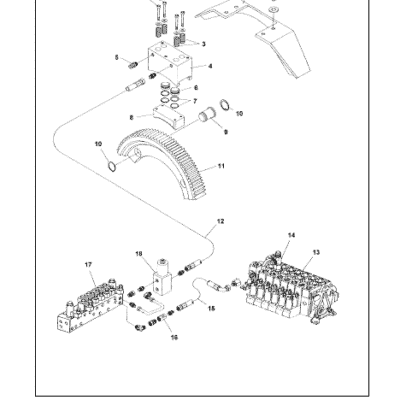 3
5
4
6
7
10
8
9
10
11
12
14
13
18
17
15
16