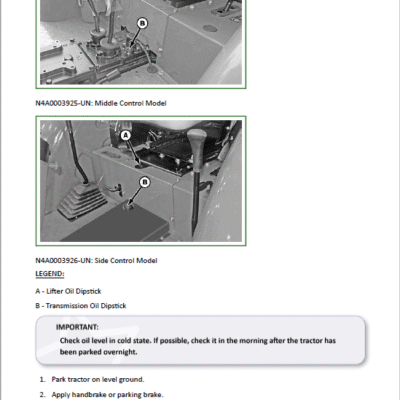 B

N4A0003925-UN: Middle Control Model

A

B

N4A0003926-UN: Side Control Model

LEGEND:

A - Lifter Oil Dipstick

B - Transmission Oil Dipstick

IMPORTANT:
Check oil level in cold state. If possible, check it in the morning after the tractor has been parked overnight.

1. Park tractor on level ground.

2. Apply handbrake or parking brake.