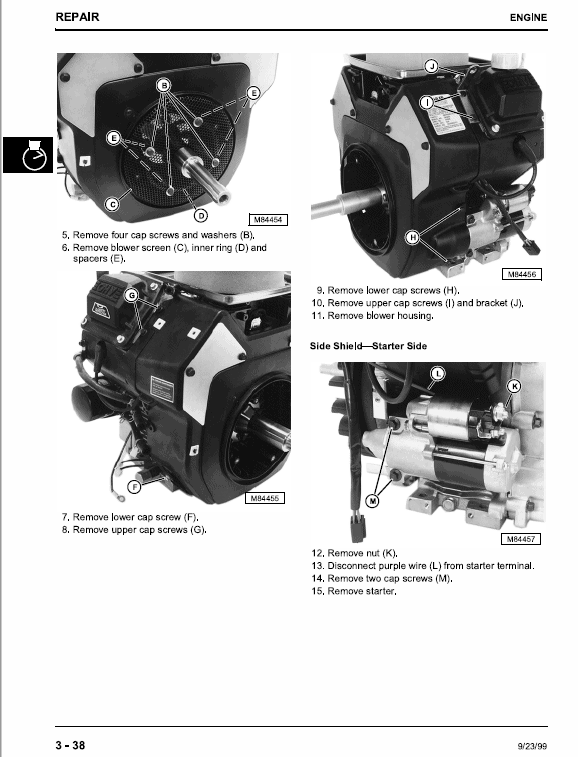 REPAIR

ENGINE

B
E
E
C
D
M84454

5. Remove four cap screws and washers (B).
6. Remove blower screen (C), inner ring (D) and spacers (E).

G
F
M84455

7. Remove lower cap screw (F).
8. Remove upper cap screws (G).

J
I
H
M84456

9. Remove lower cap screws (H).
10. Remove upper cap screws (I) and bracket (J).
11. Remove blower housing.

Side Shield—Starter Side

L
K
M
M84457

12. Remove nut (K).
13. Disconnect purple wire (L) from starter terminal.
14. Remove two cap screws (M).
15. Remove starter.

3 - 38

9/23/99