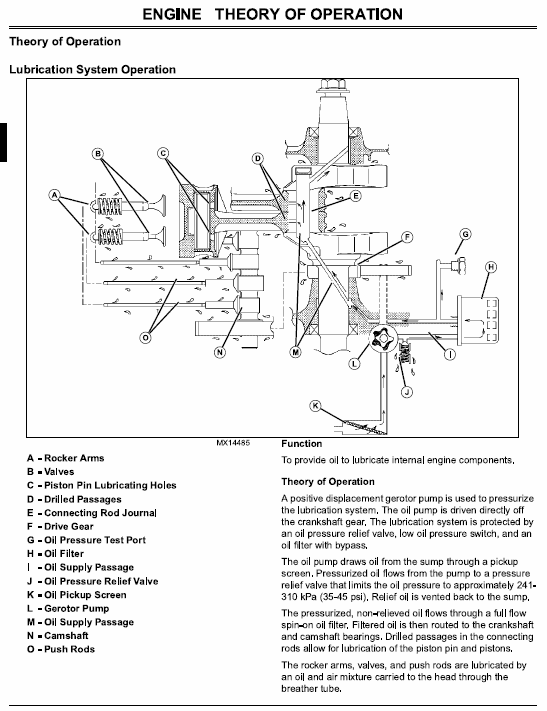 ENGINE THEORY OF OPERATION

Theory of Operation

Lubrication System Operation

A
B
C
D
E
F
G
H
I
J
K
L
M
N
O

MX14485

A - Rocker Arms
B - Valves
C - Piston Pin Lubricating Holes
D - Drilled Passages
E - Connecting Rod Journal
F - Drive Gear
G - Oil Pressure Test Port
H - Oil Filter
I - Oil Supply Passage
J - Oil Pressure Relief Valve
K - Oil Pickup Screen
L - Gerotor Pump
M - Oil Supply Passage
N - Camshaft
O - Push Rods

Function

To provide oil to lubricate internal engine components.

Theory of Operation

A positive displacement gerotor pump is used to pressurize the lubrication system. The oil pump is driven directly off the crankshaft gear. The lubrication system is protected by an oil pressure relief valve, low oil pressure switch, and an oil filter with bypass.

The oil pump draws oil from the sump through a pickup screen. Pressurized oil flows from the pump to a pressure relief valve that limits the oil pressure to approximately 241-310 kPa (35-45 psi). Relief oil is vented back to the sump.

The pressurized, non-relieved oil flows through a full flow spin-on oil filter. Filtered oil is then routed to the crankshaft and camshaft bearings. Drilled passages in the connecting rods allow for lubrication of the piston pin and pistons.

The rocker arms, valves, and push rods are lubricated by an oil and air mixture carried to the head through the breather tube.