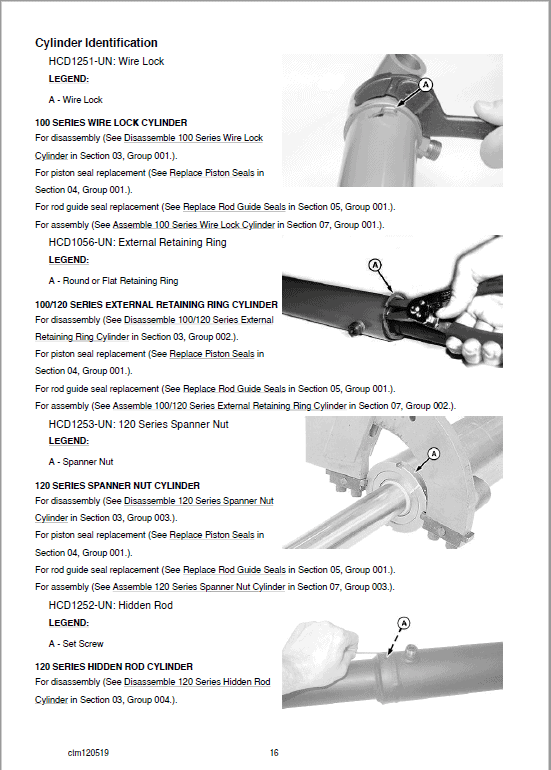 Cylinder Identification

HCD1251-UN: Wire Lock

LEGEND:

A - Wire Lock

A

100 SERIES WIRE LOCK CYLINDER

For disassembly (See Disassemble 100 Series Wire Lock Cylinder in Section 03, Group 001.).

For piston seal replacement (See Replace Piston Seals in Section 04, Group 001.).

For rod guide seal replacement (See Replace Rod Guide Seals in Section 05, Group 001.).

For assembly (See Assemble 100 Series Wire Lock Cylinder in Section 07, Group 001.).

HCD1056-UN: External Retaining Ring

LEGEND:

A - Round or Flat Retaining Ring

A

100/120 SERIES EXTERNAL RETAINING RING CYLINDER

For disassembly (See Disassemble 100/120 Series External Retaining Ring Cylinder in Section 03, Group 002.).

For piston seal replacement (See Replace Piston Seals in Section 04, Group 001.).

For rod guide seal replacement (See Replace Rod Guide Seals in Section 05, Group 001.).

For assembly (See Assemble 100/120 Series External Retaining Ring Cylinder in Section 07, Group 002.).

HCD1253-UN: 120 Series Spanner Nut

LEGEND:

A - Spanner Nut

A

120 SERIES SPANNER NUT CYLINDER

For disassembly (See Disassemble 120 Series Spanner Nut Cylinder in Section 03, Group 003.).

For piston seal replacement (See Replace Piston Seals in Section 04, Group 001.).

For rod guide seal replacement (See Replace Rod Guide Seals in Section 05, Group 001.).

For assembly (See Assemble 120 Series Spanner Nut Cylinder in Section 07, Group 003.).

HCD1252-UN: Hidden Rod

LEGEND:

A - Set Screw

A

120 SERIES HIDDEN ROD CYLINDER

For disassembly (See Disassemble 120 Series Hidden Rod Cylinder in Section 03, Group 004.).

ctm120519 16