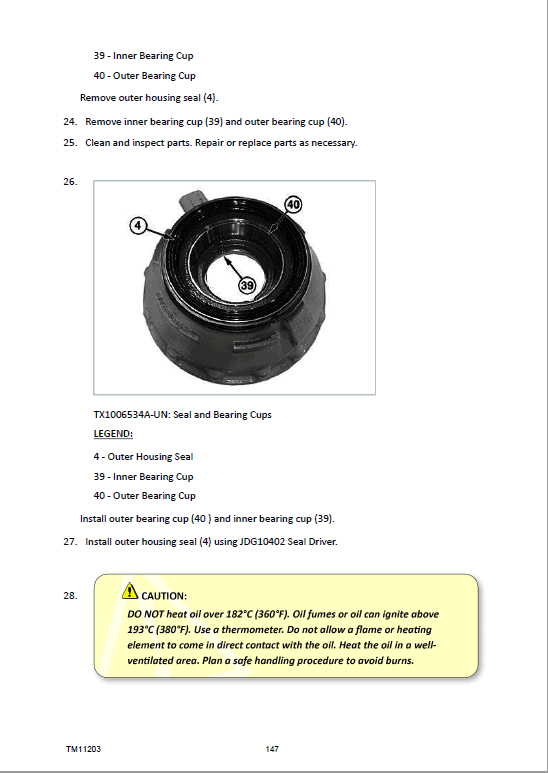 39 - Inner Bearing Cup

40 - Outer Bearing Cup

Remove outer housing seal (4).

24. Remove inner bearing cup (39) and outer bearing cup (40).

25. Clean and inspect parts. Repair or replace parts as necessary.

26.

4

40

39

TX1006534A-UN: Seal and Bearing Cups

LEGEND:

4 - Outer Housing Seal

39 - Inner Bearing Cup

40 - Outer Bearing Cup

Install outer bearing cup (40 ) and inner bearing cup (39).

27. Install outer housing seal (4) using JDG10402 Seal Driver.

28. CAUTION:

DO NOT heat oil over 182°C (360°F). Oil fumes or oil can ignite above 193°C (380°F). Use a thermometer. Do not allow a flame or heating element to come in direct contact with the oil. Heat the oil in a well-ventilated area. Plan a safe handling procedure to avoid burns.

TM11203

147