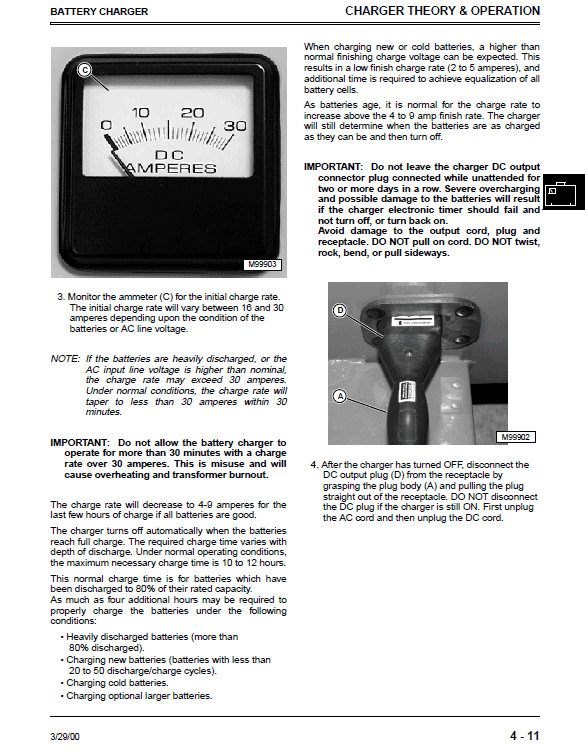 BATTERY CHARGER

CHARGER THEORY & OPERATION

C

0 10 20 30

DC AMPERES

M99903

3. Monitor the ammeter (C) for the initial charge rate. The initial charge rate will vary between 16 and 30 amperes depending upon the condition of the batteries or AC line voltage.

NOTE: If the batteries are heavily discharged, or the AC input line voltage is higher than nominal, the charge rate may exceed 30 amperes. Under normal conditions, the charge rate will taper to less than 30 amperes within 30 minutes.

IMPORTANT: Do not allow the battery charger to operate for more than 30 minutes with a charge rate over 30 amperes. This is misuse and will cause overheating and transformer burnout.

The charge rate will decrease to 4-9 amperes for the last few hours of charge if all batteries are good.

The charger turns off automatically when the batteries reach full charge. The required charge time varies with depth of discharge. Under normal operating conditions, the maximum necessary charge time is 10 to 12 hours.

This normal charge time is for batteries which have been discharged to 80% of their rated capacity.
As much as four additional hours may be required to properly charge the batteries under the following conditions:

• Heavily discharged batteries (more than 80% discharged).
• Charging new batteries (batteries with less than 20 to 50 discharge/charge cycles).
• Charging cold batteries.
• Charging optional larger batteries.

When charging new or cold batteries, a higher than normal finishing charge voltage can be expected. This results in a low finish charge rate (2 to 5 amperes), and additional time is required to achieve equalization of all battery cells.

As batteries age, it is normal for the charge rate to increase above the 4 to 9 amp finish rate. The charger will still determine when the batteries are as charged as they can be and then turn off.

IMPORTANT: Do not leave the charger DC output connector plug connected while unattended for two or more days in a row. Severe overcharging and possible damage to the batteries will result if the charger electronic timer should fail and not turn off, or turn back on.
Avoid damage to the output cord, plug and receptacle. DO NOT pull on cord. DO NOT twist, rock, bend, or pull sideways.

D

A

M99902

4. After the charger has turned OFF, disconnect the DC output plug (D) from the receptacle by grasping the plug body (A) and pulling the plug straight out of the receptacle. DO NOT disconnect the DC plug if the charger is still ON. First unplug the AC cord and then unplug the DC cord.

3/29/00

4 - 11