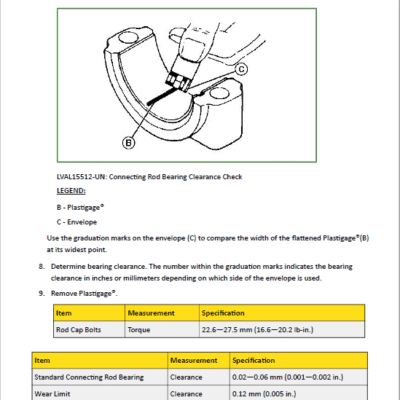 C

B

LVAL15512-UN: Connecting Rod Bearing Clearance Check

LEGEND:

B - Plastigage®

C - Envelope

Use the graduation marks on the envelope (C) to compare the width of the flattened Plastigage®(B) at its widest point.

8. Determine bearing clearance. The number within the graduation marks indicates the bearing clearance in inches or millimeters depending on which side of the envelope is used.

9. Remove Plastigage®.

| Item | Measurement | Specification |
|---|---|---|
| Rod Cap Bolts | Torque | 22.6—27.5 mm (16.6—20.2 lb-in.) |

| Item | Measurement | Specification |
|---|---|---|
| Standard Connecting Rod Bearing | Clearance | 0.02—0.06 mm (0.001—0.002 in.) |
| Wear Limit | Clearance | 0.12 mm (0.005 in.) |