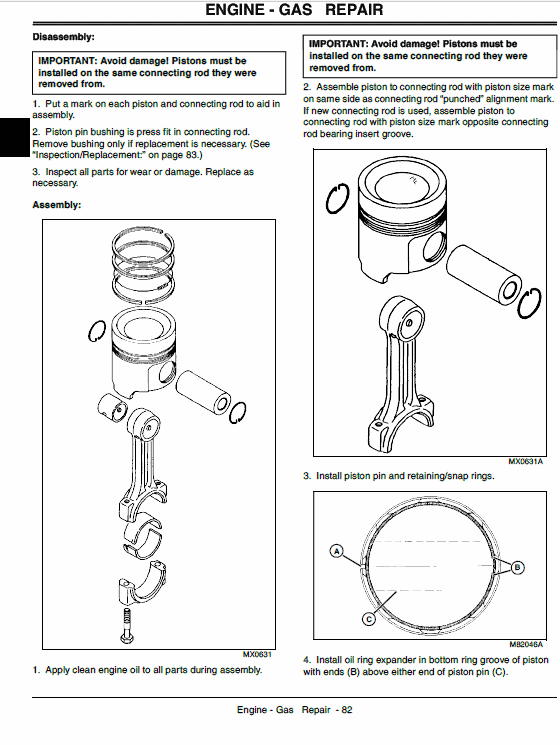 ENGINE - GAS REPAIR

Disassembly:

IMPORTANT: Avoid damage! Pistons must be installed on the same connecting rod they were removed from.

1. Put a mark on each piston and connecting rod to aid in assembly.

2. Piston pin bushing is press fit in connecting rod. Remove bushing only if replacement is necessary. (See "Inspection/Replacement:" on page 83.)

3. Inspect all parts for wear or damage. Replace as necessary.

Assembly:

MX0631

1. Apply clean engine oil to all parts during assembly.

IMPORTANT: Avoid damage! Pistons must be installed on the same connecting rod they were removed from.

2. Assemble piston to connecting rod with piston size mark on same side as connecting rod "punched" alignment mark. If new connecting rod is used, assemble piston to connecting rod with piston size mark opposite connecting rod bearing insert groove.

MX0631A

3. Install piston pin and retaining/snap rings.

A
B
C
MB2046A

4. Install oil ring expander in bottom ring groove of piston with ends (B) above either end of piston pin (C).

Engine - Gas Repair - 82