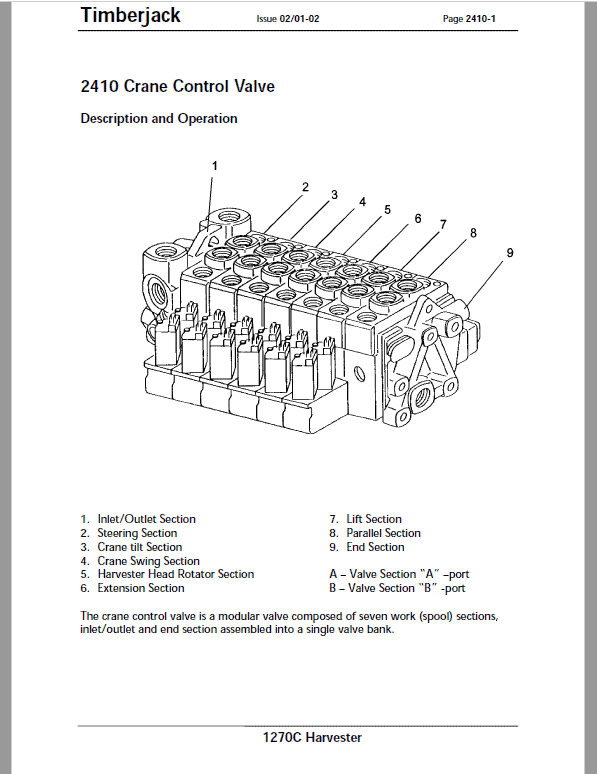 Timberjack Issue 02/01-02 Page 2410-1

2410 Crane Control Valve

Description and Operation

1
2
3
4
5
6
7
8
9

1. Inlet/Outlet Section
2. Steering Section
3. Crane tilt Section
4. Crane Swing Section
5. Harvester Head Rotator Section
6. Extension Section

7. Lift Section
8. Parallel Section
9. End Section

A – Valve Section "A" –port
B – Valve Section "B" -port

The crane control valve is a modular valve composed of seven work (spool) sections, inlet/outlet and end section assembled into a single valve bank.

1270C Harvester