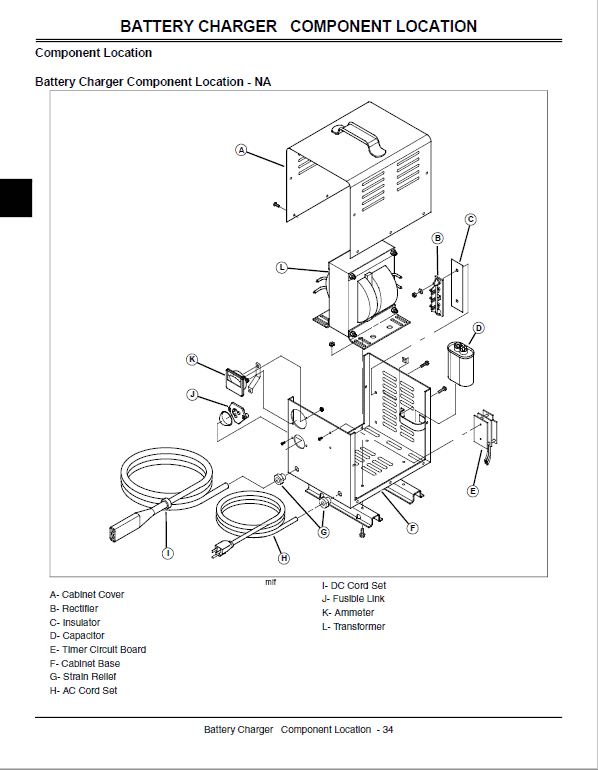 BATTERY CHARGER COMPONENT LOCATION

Component Location

Battery Charger Component Location - NA

A
C
B
L
D
K
J
E
F
G
I
H

mif

A- Cabinet Cover
B- Rectifier
C- Insulator
D- Capacitor
E- Timer Circuit Board
F- Cabinet Base
G- Strain Relief
H- AC Cord Set

I- DC Cord Set
J- Fusible Link
K- Ammeter
L- Transformer

Battery Charger Component Location - 34