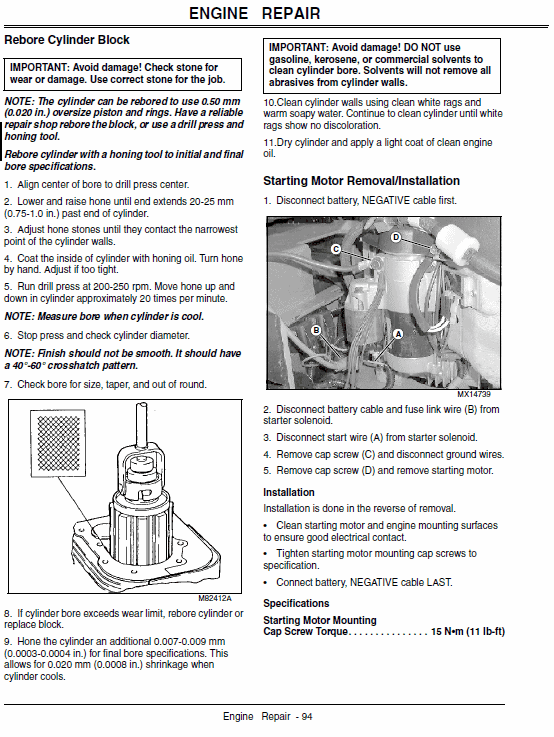 ENGINE REPAIR

Rebore Cylinder Block

IMPORTANT: Avoid damage! Check stone for wear or damage. Use correct stone for the job.

NOTE: The cylinder can be rebored to use 0.50 mm (0.020 in.) oversize piston and rings. Have a reliable repair shop rebore the block, or use a drill press and honing tool.

Rebore cylinder with a honing tool to initial and final bore specifications.

1. Align center of bore to drill press center.

2. Lower and raise hone until end extends 20-25 mm (0.75-1.0 in.) past end of cylinder.

3. Adjust hone stones until they contact the narrowest point of the cylinder walls.

4. Coat the inside of cylinder with honing oil. Turn hone by hand. Adjust if too tight.

5. Run drill press at 200-250 rpm. Move hone up and down in cylinder approximately 20 times per minute.

NOTE: Measure bore when cylinder is cool.

6. Stop press and check cylinder diameter.

NOTE: Finish should not be smooth. It should have a 40°-60° crosshatch pattern.

7. Check bore for size, taper, and out of round.

M82412A

8. If cylinder bore exceeds wear limit, rebore cylinder or replace block.

9. Hone the cylinder an additional 0.007-0.009 mm (0.0003-0.0004 in.) for final bore specifications. This allows for 0.020 mm (0.0008 in.) shrinkage when cylinder cools.

IMPORTANT: Avoid damage! DO NOT use gasoline, kerosene, or commercial solvents to clean cylinder bore. Solvents will not remove all abrasives from cylinder walls.

10.Clean cylinder walls using clean white rags and warm soapy water. Continue to clean cylinder until white rags show no discoloration.

11.Dry cylinder and apply a light coat of clean engine oil.

Starting Motor Removal/Installation

1. Disconnect battery, NEGATIVE cable first.

D
C
B
A
MX14739

2. Disconnect battery cable and fuse link wire (B) from starter solenoid.

3. Disconnect start wire (A) from starter solenoid.

4. Remove cap screw (C) and disconnect ground wires.

5. Remove cap screw (D) and remove starting motor.

Installation

Installation is done in the reverse of removal.

• Clean starting motor and engine mounting surfaces to ensure good electrical contact.

• Tighten starting motor mounting cap screws to specification.

• Connect battery, NEGATIVE cable LAST.

Specifications

Starting Motor Mounting
Cap Screw Torque. . . . . . . . . . . . . . . 15 N•m (11 lb-ft)

Engine Repair - 94