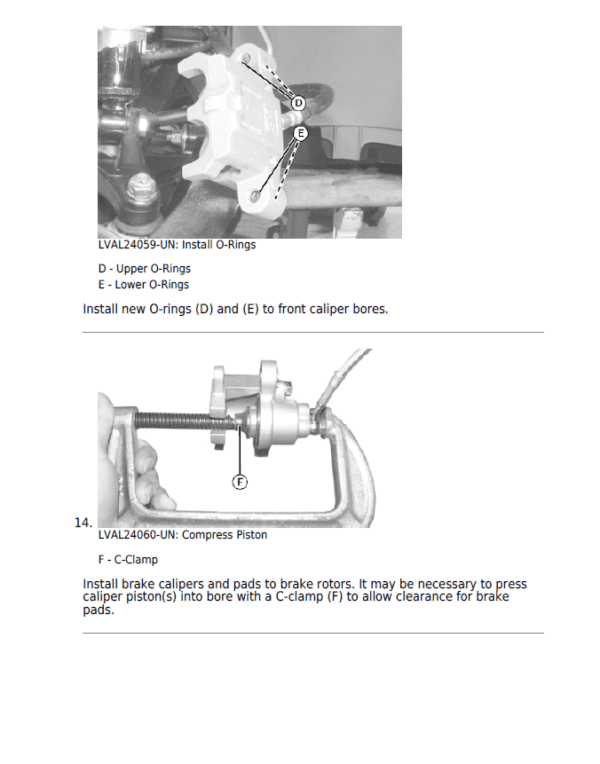 D

E

LVAL24059-UN: Install O-Rings

D - Upper O-Rings
E - Lower O-Rings

Install new O-rings (D) and (E) to front caliper bores.

F

14.
LVAL24060-UN: Compress Piston

F - C-Clamp

Install brake calipers and pads to brake rotors. It may be necessary to press caliper piston(s) into bore with a C-clamp (F) to allow clearance for brake pads.