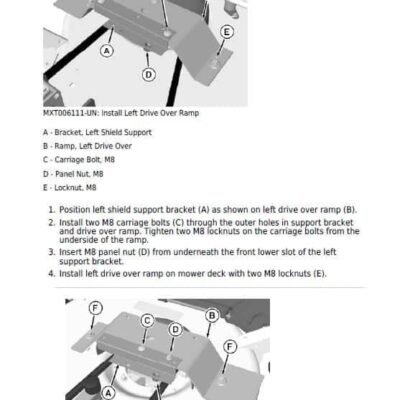 E

A

D

MXT006111-UN: Install Left Drive Over Ramp

A - Bracket, Left Shield Support

B - Ramp, Left Drive Over

C - Carriage Bolt, M8

D - Panel Nut, M8

E - Locknut, M8

1. Position left shield support bracket (A) as shown on left drive over ramp (B).
2. Install two M8 carriage bolts (C) through the outer holes in support bracket and drive over ramp. Tighten two M8 locknuts on the carriage bolts from the underside of the ramp.
3. Insert M8 panel nut (D) from underneath the front lower slot of the left support bracket.
4. Install left drive over ramp on mower deck with two M8 locknuts (E).

F

C

D

B

F

A