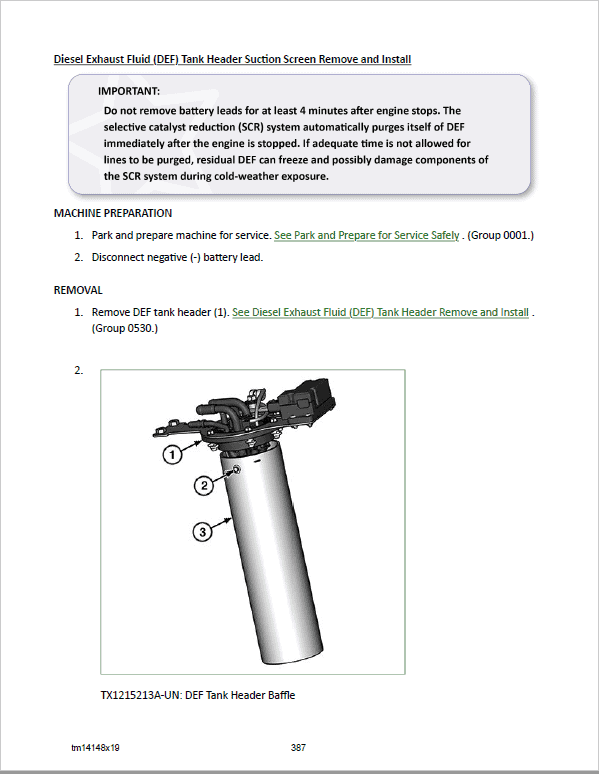 Diesel Exhaust Fluid (DEF) Tank Header Suction Screen Remove and Install

IMPORTANT:

Do not remove battery leads for at least 4 minutes after engine stops. The selective catalyst reduction (SCR) system automatically purges itself of DEF immediately after the engine is stopped. If adequate time is not allowed for lines to be purged, residual DEF can freeze and possibly damage components of the SCR system during cold-weather exposure.

MACHINE PREPARATION

1. Park and prepare machine for service. See Park and Prepare for Service Safely . (Group 0001.)

2. Disconnect negative (-) battery lead.

REMOVAL

1. Remove DEF tank header (1). See Diesel Exhaust Fluid (DEF) Tank Header Remove and Install . (Group 0530.)

2.

1

2

3

TX1215213A-UN: DEF Tank Header Baffle

tm14148x19

387