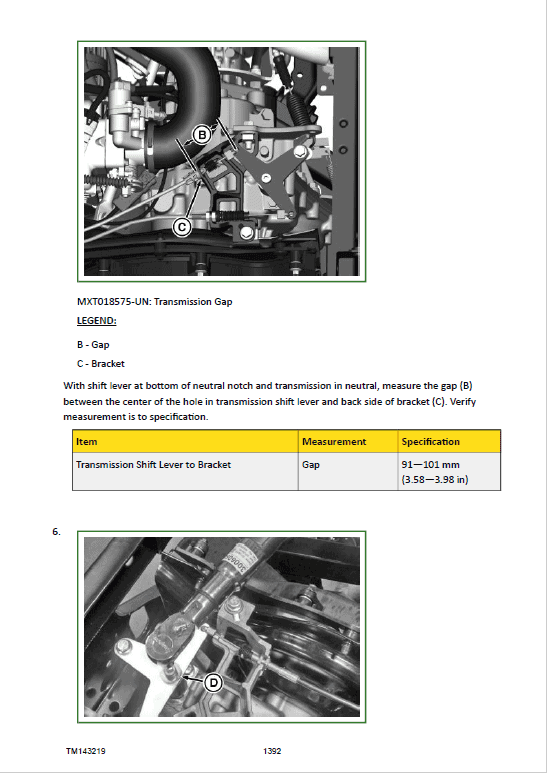 B

C

MXT018575-UN: Transmission Gap

LEGEND:

B - Gap

C - Bracket

With shift lever at bottom of neutral notch and transmission in neutral, measure the gap (B) between the center of the hole in transmission shift lever and back side of bracket (C). Verify measurement is to specification.

| Item | Measurement | Specification |
|---|---|---|
| Transmission Shift Lever to Bracket | Gap | 91—101 mm (3.58—3.98 in) |

6.

D

TM143219 1392