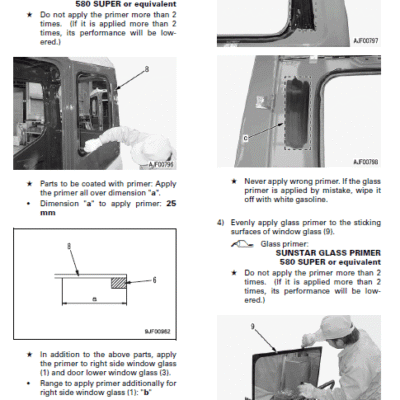 580 SUPER or equivalent

★ Do not apply the primer more than 2 times. (If it is applied more than 2 times, its performance will be lowered.)

8

AJF00796

★ Parts to be coated with primer: Apply the primer all over dimension "a".

• Dimension "a" to apply primer: 25 mm

8

6

a

9JF00982

★ In addition to the above parts, apply the primer to right side window glass (1) and door lower window glass (3).

• Range to apply primer additionally for right side window glass (1): "b"

AJF00797

c

AJF00798

★ Never apply wrong primer. If the glass primer is applied by mistake, wipe it off with white gasoline.

4) Evenly apply glass primer to the sticking surfaces of window glass (9).

Glass primer:
SUNSTAR GLASS PRIMER
580 SUPER or equivalent

★ Do not apply the primer more than 2 times. (If it is applied more than 2 times, its performance will be lowered.)

9