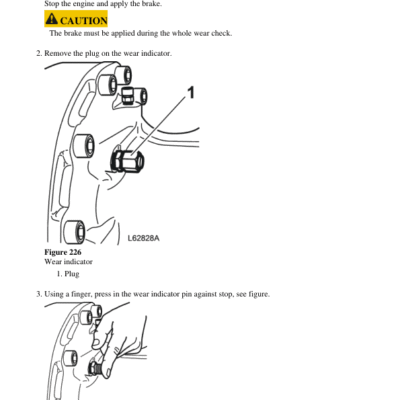 Stop the engine and apply the brake.

CAUTION

The brake must be applied during the whole wear check.

2. Remove the plug on the wear indicator.

1

L62828A

**Figure 226**
Wear indicator

1. Plug

3. Using a finger, press in the wear indicator pin against stop, see figure.