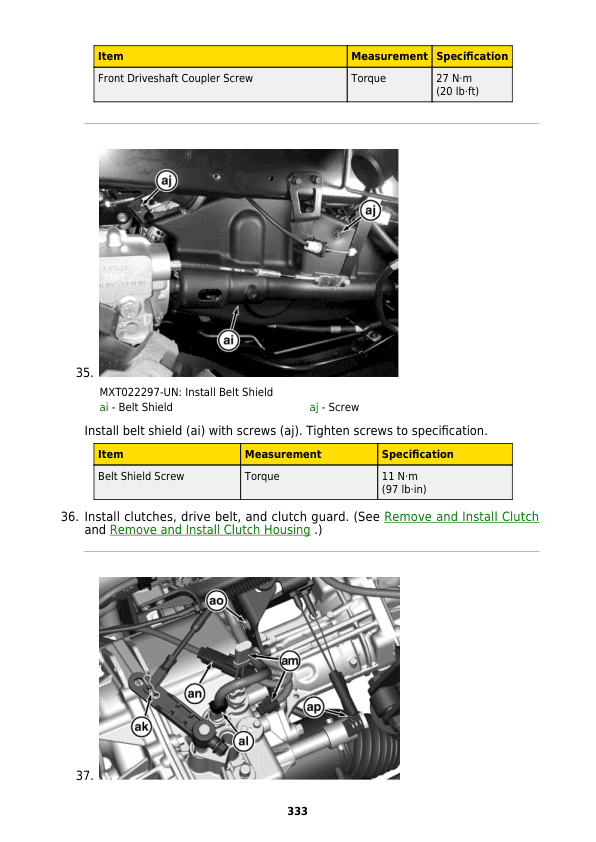 | Item | Measurement | Specification |
|---|---|---|
| Front Driveshaft Coupler Screw | Torque | 27 N·m (20 lb·ft) |

aj

aj

ai

35.

MXT022297-UN: Install Belt Shield

ai - Belt Shield aj - Screw

Install belt shield (ai) with screws (aj). Tighten screws to specification.

| Item | Measurement | Specification |
|---|---|---|
| Belt Shield Screw | Torque | 11 N·m (97 lb·in) |

36. Install clutches, drive belt, and clutch guard. (See Remove and Install Clutch and Remove and Install Clutch Housing .)

ao

am

an

ap

ak

al

37.

333