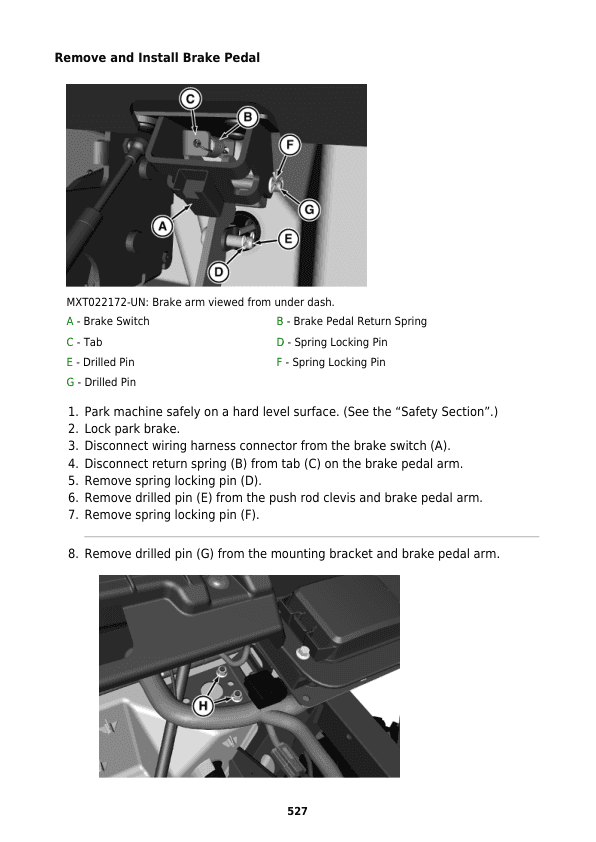 Remove and Install Brake Pedal

C
B
F
G
A
E
D

MXT022172-UN: Brake arm viewed from under dash.

A - Brake Switch
B - Brake Pedal Return Spring
C - Tab
D - Spring Locking Pin
E - Drilled Pin
F - Spring Locking Pin
G - Drilled Pin

1. Park machine safely on a hard level surface. (See the “Safety Section”.)
2. Lock park brake.
3. Disconnect wiring harness connector from the brake switch (A).
4. Disconnect return spring (B) from tab (C) on the brake pedal arm.
5. Remove spring locking pin (D).
6. Remove drilled pin (E) from the push rod clevis and brake pedal arm.
7. Remove spring locking pin (F).

8. Remove drilled pin (G) from the mounting bracket and brake pedal arm.

H

527