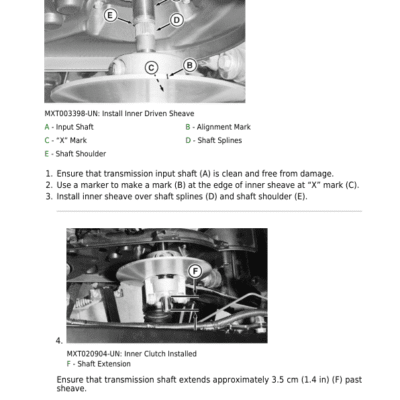 E
D
C
B

MXT003398-UN: Install Inner Driven Sheave

A - Input Shaft
B - Alignment Mark
C - "X" Mark
D - Shaft Splines
E - Shaft Shoulder

1. Ensure that transmission input shaft (A) is clean and free from damage.
2. Use a marker to make a mark (B) at the edge of inner sheave at "X" mark (C).
3. Install inner sheave over shaft splines (D) and shaft shoulder (E).

F

4.
MXT020904-UN: Inner Clutch Installed
F - Shaft Extension

Ensure that transmission shaft extends approximately 3.5 cm (1.4 in) (F) past sheave.