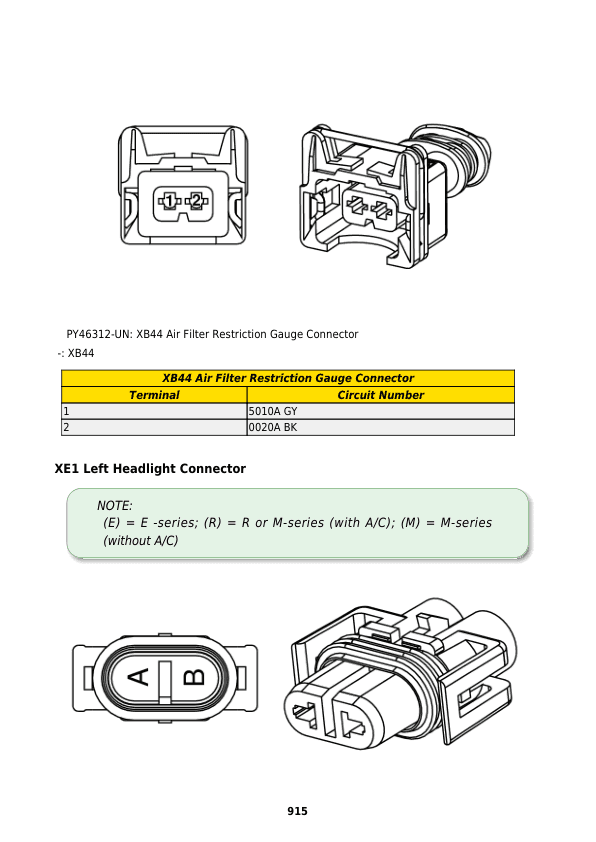 1 2

PY46312-UN: XB44 Air Filter Restriction Gauge Connector

-: XB44

| XB44 Air Filter Restriction Gauge Connector | |
|---|---|
| Terminal | Circuit Number |
| 1 | 5010A GY |
| 2 | 0020A BK |

XE1 Left Headlight Connector

NOTE:
(E) = E -series; (R) = R or M-series (with A/C); (M) = M-series (without A/C)

A B

915