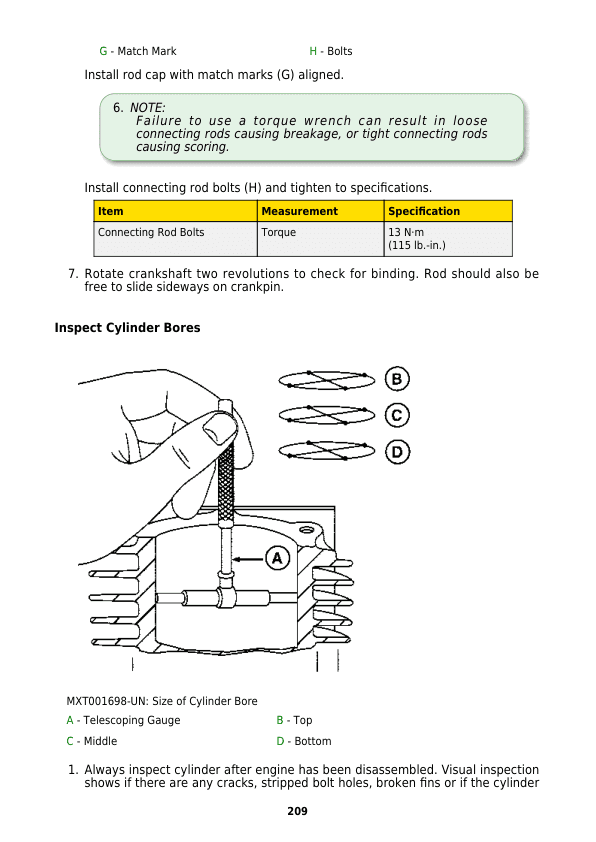 G - Match Mark
H - Bolts

Install rod cap with match marks (G) aligned.

6. NOTE:
Failure to use a torque wrench can result in loose connecting rods causing breakage, or tight connecting rods causing scoring.

Install connecting rod bolts (H) and tighten to specifications.

| Item | Measurement | Specification |
|---|---|---|
| Connecting Rod Bolts | Torque | 13 N·m (115 lb.-in.) |

7. Rotate crankshaft two revolutions to check for binding. Rod should also be free to slide sideways on crankpin.

Inspect Cylinder Bores

B
C
D
A

MXT001698-UN: Size of Cylinder Bore

A - Telescoping Gauge
B - Top
C - Middle
D - Bottom

1. Always inspect cylinder after engine has been disassembled. Visual inspection shows if there are any cracks, stripped bolt holes, broken fins or if the cylinder

209