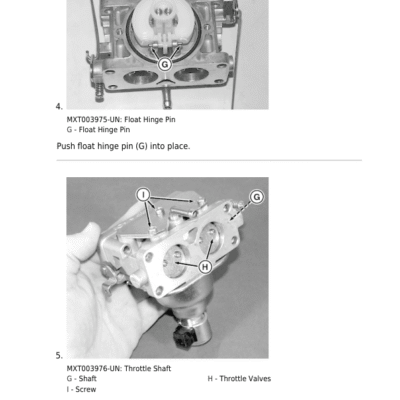 G

4.

MXT003975-UN: Float Hinge Pin
G - Float Hinge Pin

Push float hinge pin (G) into place.

I
G
H

5.

MXT003976-UN: Throttle Shaft
G - Shaft
H - Throttle Valves
I - Screw