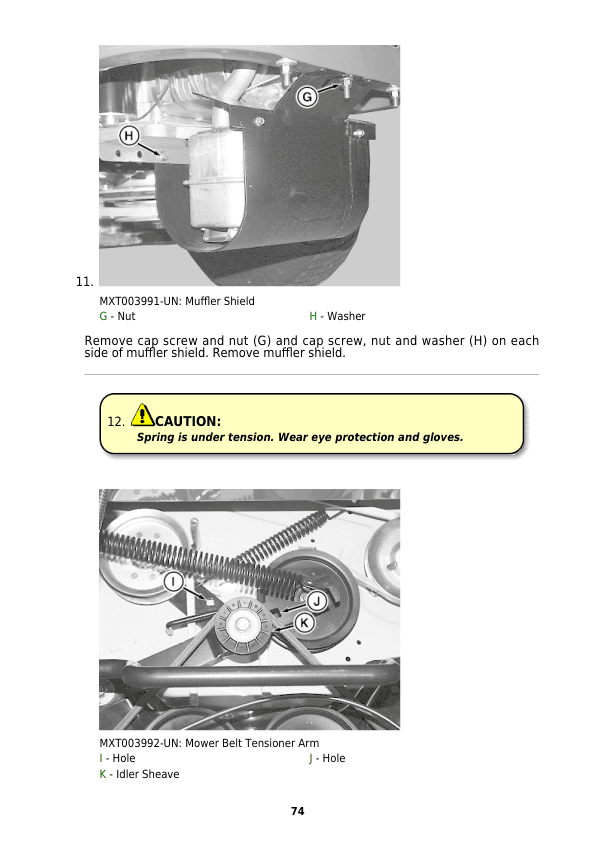 G

H

11.

MXT003991-UN: Muffler Shield

G - Nut

H - Washer

Remove cap screw and nut (G) and cap screw, nut and washer (H) on each side of muffler shield. Remove muffler shield.

12. CAUTION:

Spring is under tension. Wear eye protection and gloves.

I

J

K

MXT003992-UN: Mower Belt Tensioner Arm

I - Hole

J - Hole

K - Idler Sheave

74