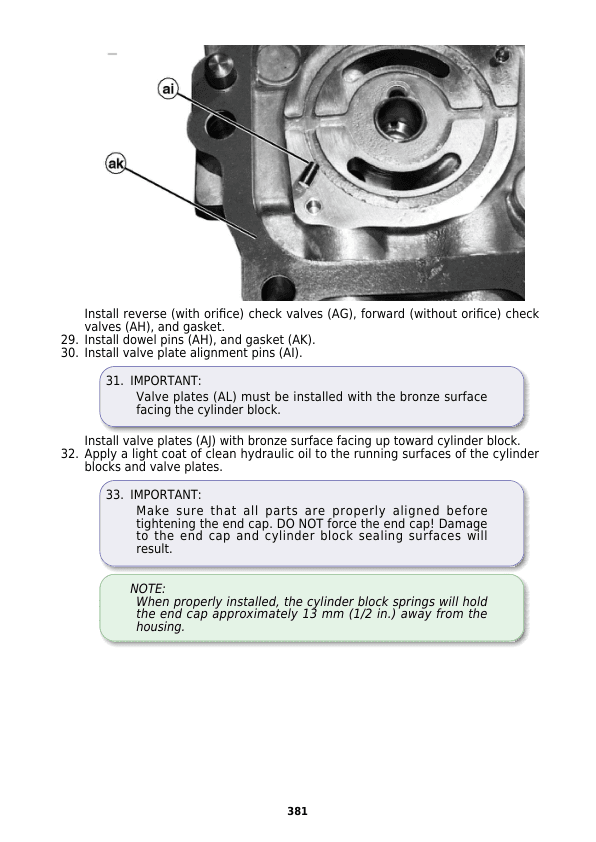 ai

ak

Install reverse (with orifice) check valves (AG), forward (without orifice) check valves (AH), and gasket.

29. Install dowel pins (AH), and gasket (AK).

30. Install valve plate alignment pins (AI).

31. IMPORTANT:
Valve plates (AL) must be installed with the bronze surface facing the cylinder block.

Install valve plates (AJ) with bronze surface facing up toward cylinder block.

32. Apply a light coat of clean hydraulic oil to the running surfaces of the cylinder blocks and valve plates.

33. IMPORTANT:
Make sure that all parts are properly aligned before tightening the end cap. DO NOT force the end cap! Damage to the end cap and cylinder block sealing surfaces will result.

NOTE:
When properly installed, the cylinder block springs will hold the end cap approximately 13 mm (1/2 in.) away from the housing.

381