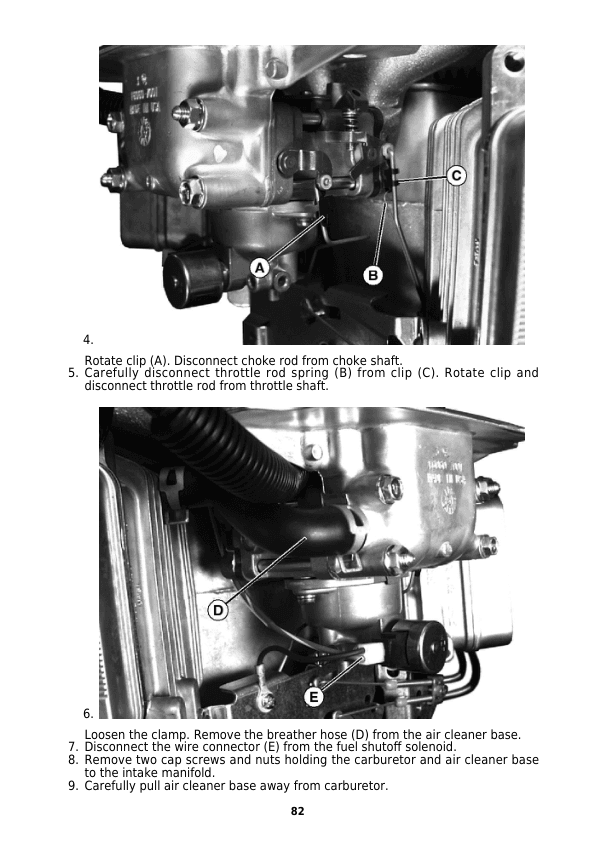 C

A

B

4.

Rotate clip (A). Disconnect choke rod from choke shaft.
5. Carefully disconnect throttle rod spring (B) from clip (C). Rotate clip and disconnect throttle rod from throttle shaft.

D

E

6.

Loosen the clamp. Remove the breather hose (D) from the air cleaner base.
7. Disconnect the wire connector (E) from the fuel shutoff solenoid.
8. Remove two cap screws and nuts holding the carburetor and air cleaner base to the intake manifold.
9. Carefully pull air cleaner base away from carburetor.

82