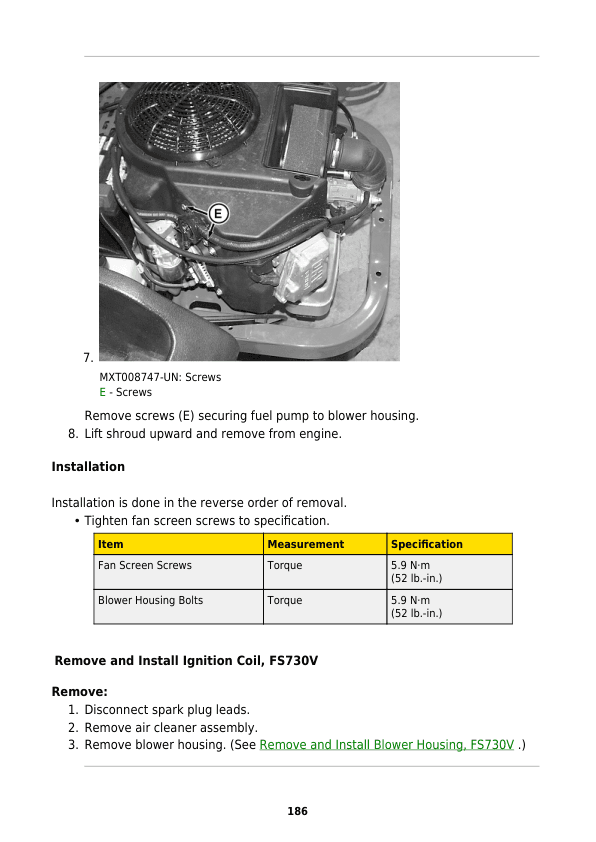 E

7.

MXT008747-UN: Screws
E - Screws

Remove screws (E) securing fuel pump to blower housing.

8. Lift shroud upward and remove from engine.

**Installation**

Installation is done in the reverse order of removal.

• Tighten fan screen screws to specification.

| Item | Measurement | Specification |
|---|---|---|
| Fan Screen Screws | Torque | 5.9 N·m (52 lb.-in.) |
| Blower Housing Bolts | Torque | 5.9 N·m (52 lb.-in.) |

**Remove and Install Ignition Coil, FS730V**

**Remove:**

1. Disconnect spark plug leads.
2. Remove air cleaner assembly.
3. Remove blower housing. (See Remove and Install Blower Housing, FS730V .)

186