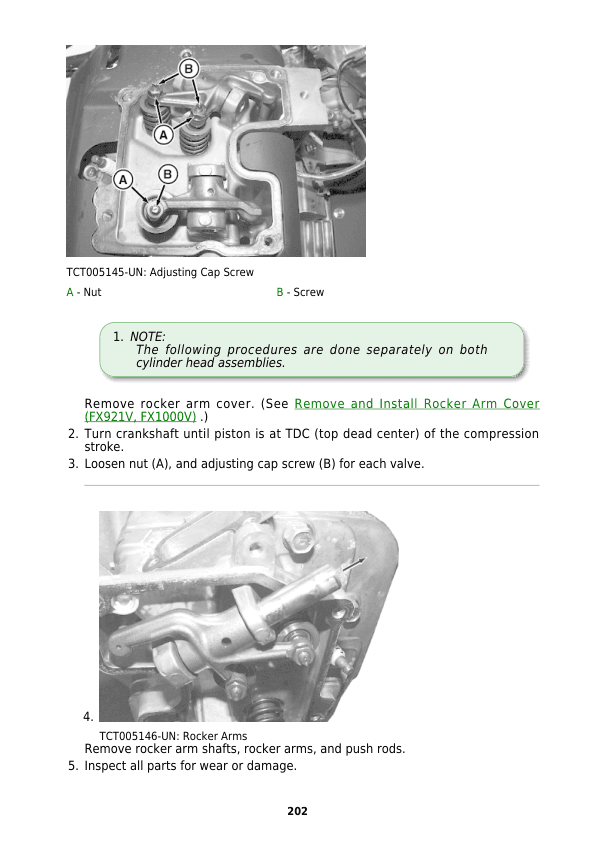 B

A

A

B

TCT005145-UN: Adjusting Cap Screw

A - Nut

B - Screw

1. NOTE:
The following procedures are done separately on both cylinder head assemblies.

Remove rocker arm cover. (See Remove and Install Rocker Arm Cover (FX921V, FX1000V) .)

2. Turn crankshaft until piston is at TDC (top dead center) of the compression stroke.

3. Loosen nut (A), and adjusting cap screw (B) for each valve.

4.

TCT005146-UN: Rocker Arms

Remove rocker arm shafts, rocker arms, and push rods.

5. Inspect all parts for wear or damage.

202