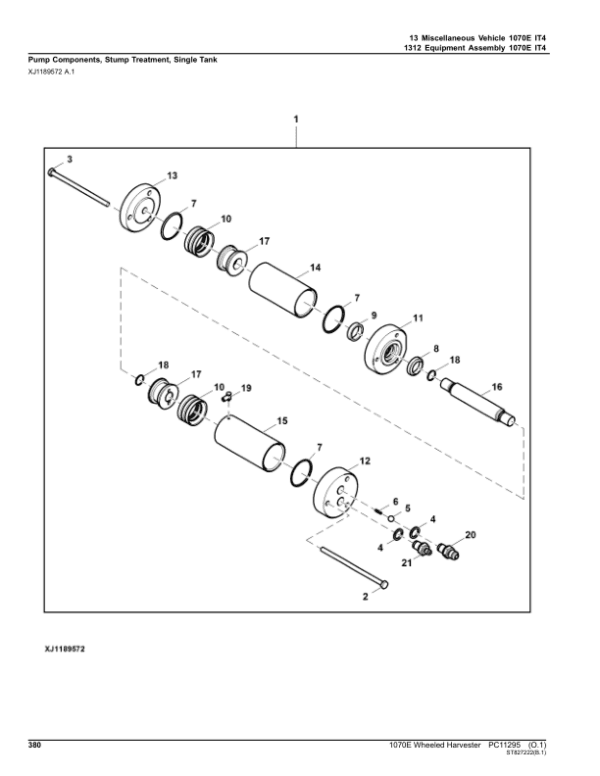 13 Miscellaneous Vehicle 1070E IT4
1312 Equipment Assembly 1070E IT4

Pump Components, Stump Treatment, Single Tank

XJ1189572 A.1

1
3
13
7
10
17
14
7
9
11
8
18
16
18
17
10
19
15
7
12
6
5
4
4
20
21
2

XJ1189572

380

1070E Wheeled Harvester PC11295 (O.1)
ST827222(B.1)