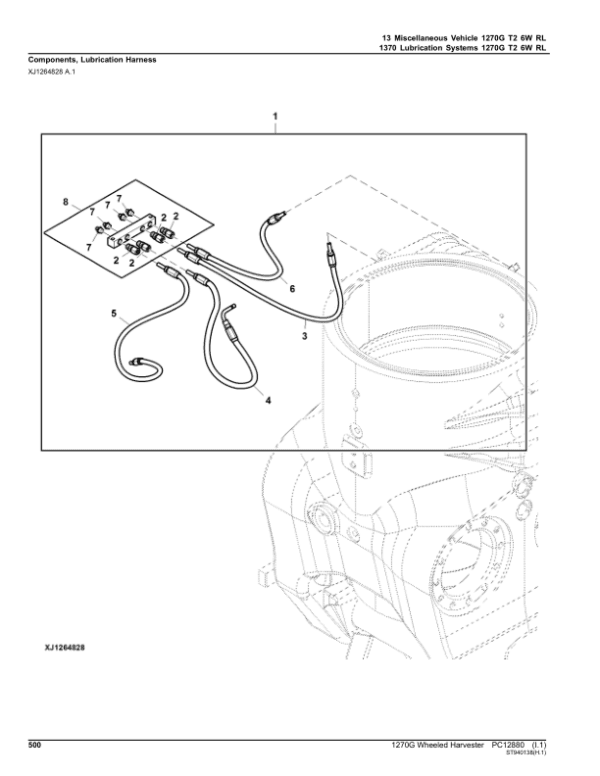 13 Miscellaneous Vehicle 1270G T2 6W RL
1370 Lubrication Systems 1270G T2 6W RL

Components, Lubrication Harness
XJ1264828 A.1

1
8
7
7
7
7
2
2
2
2
6
3
5
4

XJ1264828

500
1270G Wheeled Harvester PC12880 (I.1)
ST940138(H.1)