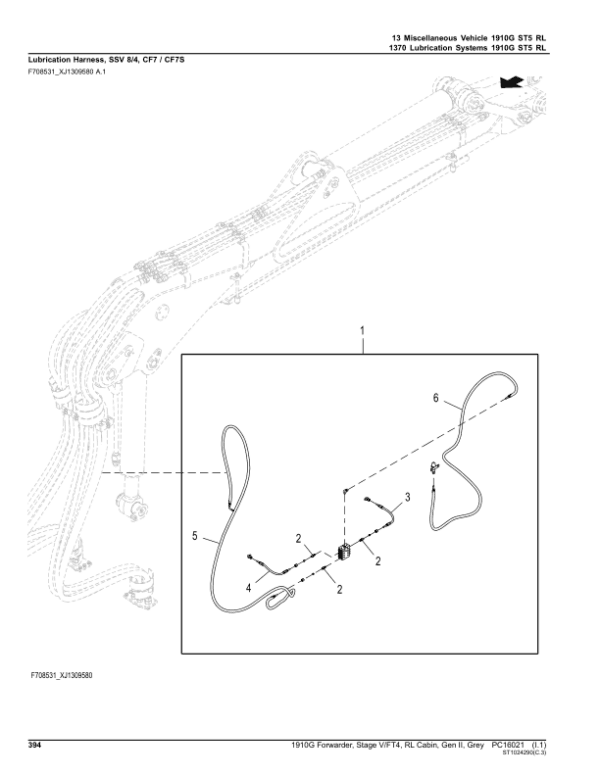 13 Miscellaneous Vehicle 1910G ST5 RL
1370 Lubrication Systems 1910G ST5 RL

Lubrication Harness, SSV 8/4, CF7 / CF7S
F708531_XJ1309580 A.1

1
6
3
5
2
2
4
2

F708531_XJ1309580

394
1910G Forwarder, Stage V/FT4, RL Cabin, Gen II, Grey PC16021 (I.1)
ST1024290(C.3)