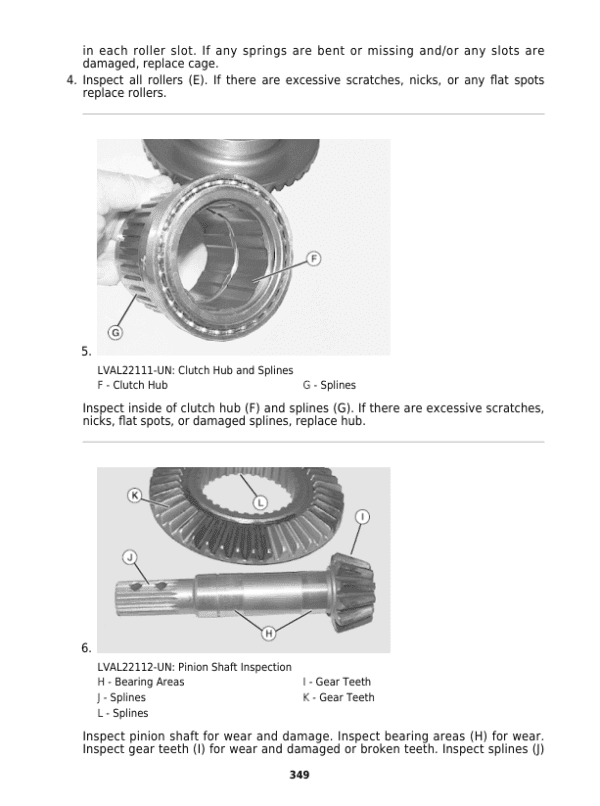 in each roller slot. If any springs are bent or missing and/or any slots are damaged, replace cage.

4. Inspect all rollers (E). If there are excessive scratches, nicks, or any flat spots replace rollers.

F

G

5.

LVAL22111-UN: Clutch Hub and Splines

F - Clutch Hub

G - Splines

Inspect inside of clutch hub (F) and splines (G). If there are excessive scratches, nicks, flat spots, or damaged splines, replace hub.

K

L

I

J

H

6.

LVAL22112-UN: Pinion Shaft Inspection

H - Bearing Areas

I - Gear Teeth

J - Splines

K - Gear Teeth

L - Splines

Inspect pinion shaft for wear and damage. Inspect bearing areas (H) for wear. Inspect gear teeth (I) for wear and damaged or broken teeth. Inspect splines (J)

349