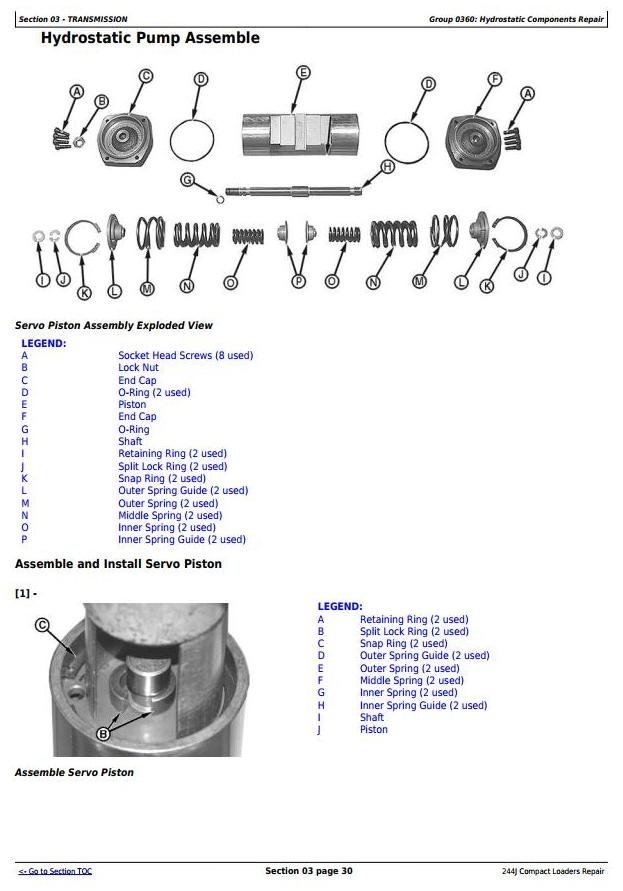 Section 03 - TRANSMISSION

Group 0360: Hydrostatic Components Repair

Hydrostatic Pump Assemble

A B C D E D F A G H I J K L M N O P O N M L K J I

Servo Piston Assembly Exploded View

LEGEND:

| | |
|---|---|
| A | Socket Head Screws (8 used) |
| B | Lock Nut |
| C | End Cap |
| D | O-Ring (2 used) |
| E | Piston |
| F | End Cap |
| G | O-Ring |
| H | Shaft |
| I | Retaining Ring (2 used) |
| J | Split Lock Ring (2 used) |
| K | Snap Ring (2 used) |
| L | Outer Spring Guide (2 used) |
| M | Outer Spring (2 used) |
| N | Middle Spring (2 used) |
| O | Inner Spring (2 used) |
| P | Inner Spring Guide (2 used) |

Assemble and Install Servo Piston

[1] -

C B

LEGEND:

| | |
|---|---|
| A | Retaining Ring (2 used) |
| B | Split Lock Ring (2 used) |
| C | Snap Ring (2 used) |
| D | Outer Spring Guide (2 used) |
| E | Outer Spring (2 used) |
| F | Middle Spring (2 used) |
| G | Inner Spring (2 used) |
| H | Inner Spring Guide (2 used) |
| I | Shaft |
| J | Piston |

Assemble Servo Piston

<- Go to Section TOC

Section 03 page 30

244J Compact Loaders Repair