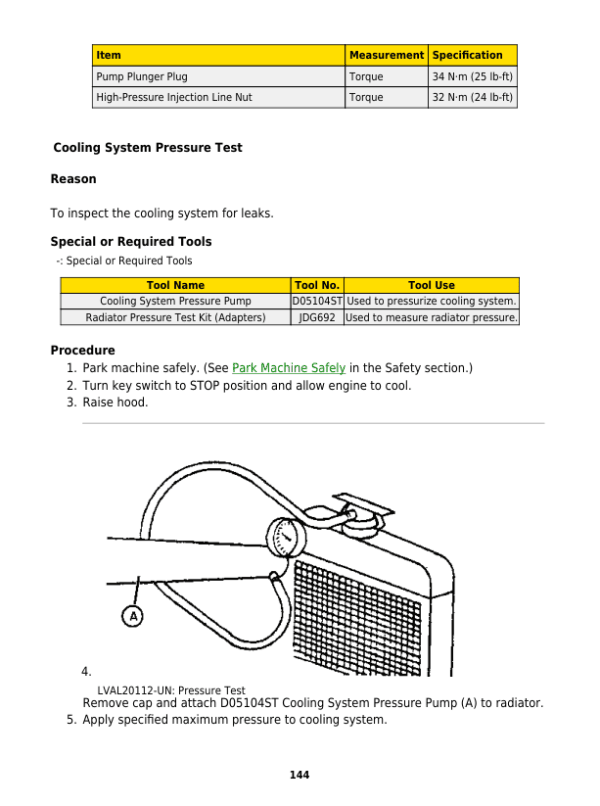 | Item | Measurement | Specification |
|---|---|---|
| Pump Plunger Plug | Torque | 34 N·m (25 lb-ft) |
| High-Pressure Injection Line Nut | Torque | 32 N·m (24 lb-ft) |

Cooling System Pressure Test

Reason

To inspect the cooling system for leaks.

Special or Required Tools

-: Special or Required Tools

| Tool Name | Tool No. | Tool Use |
|---|---|---|
| Cooling System Pressure Pump | D05104ST | Used to pressurize cooling system. |
| Radiator Pressure Test Kit (Adapters) | JDG692 | Used to measure radiator pressure. |

Procedure

1. Park machine safely. (See Park Machine Safely in the Safety section.)
2. Turn key switch to STOP position and allow engine to cool.
3. Raise hood.

A

4. LVAL20112-UN: Pressure Test
Remove cap and attach D05104ST Cooling System Pressure Pump (A) to radiator.
5. Apply specified maximum pressure to cooling system.

144