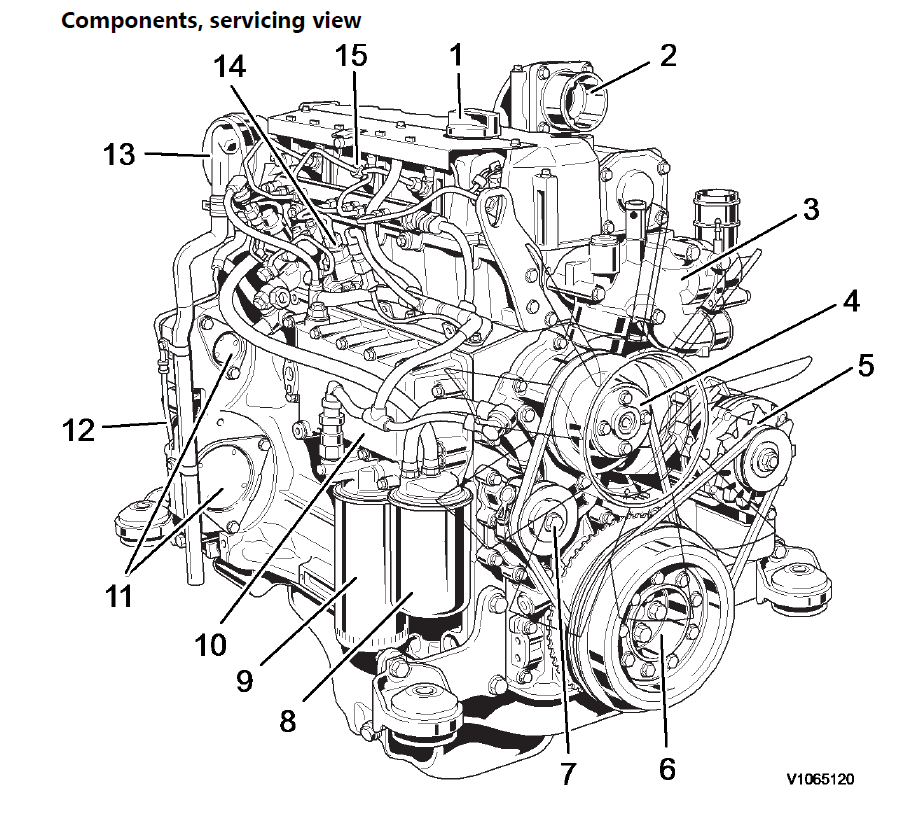 Components, servicing view

14
15
1
2
13
3
4
5
12
11
10
9
8
7
6
V1065120