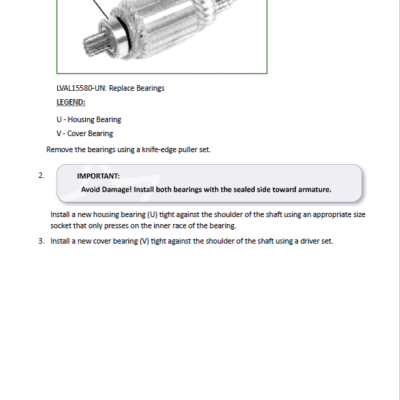 LVAL15580-UN: Replace Bearings

LEGEND:

U - Housing Bearing

V - Cover Bearing

Remove the bearings using a knife-edge puller set.

2. IMPORTANT:
Avoid Damage! Install both bearings with the sealed side toward armature.

Install a new housing bearing (U) tight against the shoulder of the shaft using an appropriate size socket that only presses on the inner race of the bearing.

3. Install a new cover bearing (V) tight against the shoulder of the shaft using a driver set.