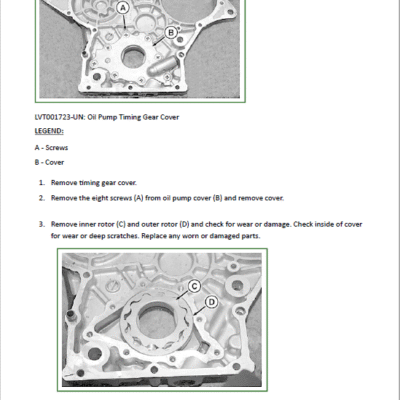 A

B

LVT001723-UN: Oil Pump Timing Gear Cover

LEGEND:

A - Screws

B - Cover

1. Remove timing gear cover.

2. Remove the eight screws (A) from oil pump cover (B) and remove cover.

3. Remove inner rotor (C) and outer rotor (D) and check for wear or damage. Check inside of cover for wear or deep scratches. Replace any worn or damaged parts.

C

D