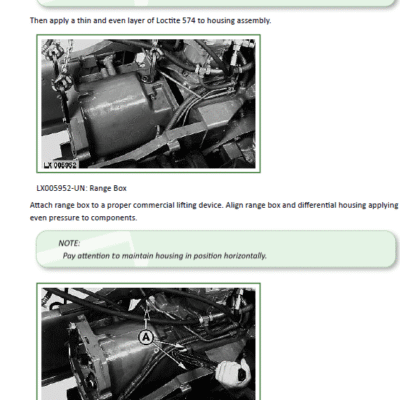 Then apply a thin and even layer of Loctite 574 to housing assembly.

LX 005952

LX005952-UN: Range Box

Attach range box to a proper commercial lifting device. Align range box and differential housing applying even pressure to components.

NOTE:
Pay attention to maintain housing in position horizontally.

A