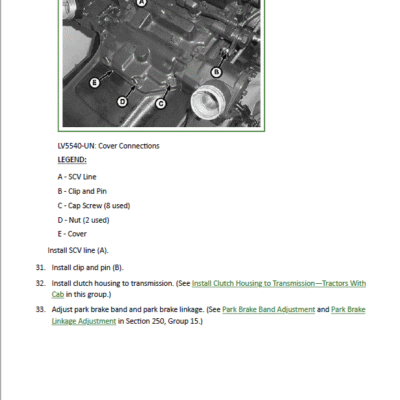 A

B

E

D

C

LV5540-UN: Cover Connections

LEGEND:

A - SCV Line

B - Clip and Pin

C - Cap Screw (8 used)

D - Nut (2 used)

E - Cover

Install SCV line (A).

31. Install clip and pin (B).

32. Install clutch housing to transmission. (See Install Clutch Housing to Transmission—Tractors With Cab in this group.)

33. Adjust park brake band and park brake linkage. (See Park Brake Band Adjustment and Park Brake Linkage Adjustment in Section 250, Group 15.)