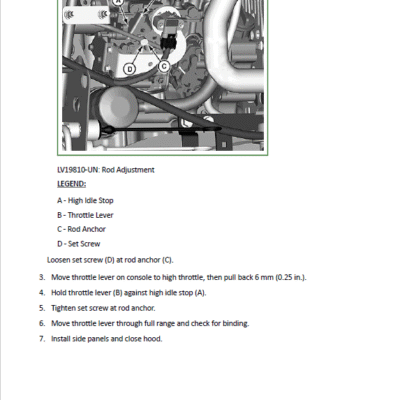 A

D

C

LV19810-UN: Rod Adjustment

LEGEND:

A - High Idle Stop

B - Throttle Lever

C - Rod Anchor

D - Set Screw

Loosen set screw (D) at rod anchor (C).

3. Move throttle lever on console to high throttle, then pull back 6 mm (0.25 in.).

4. Hold throttle lever (B) against high idle stop (A).

5. Tighten set screw at rod anchor.

6. Move throttle lever through full range and check for binding.

7. Install side panels and close hood.