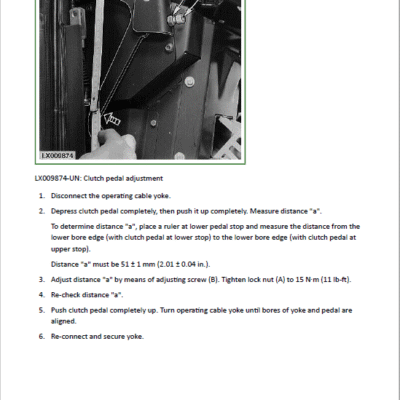 LX009874

LX009874-UN: Clutch pedal adjustment

1. Disconnect the operating cable yoke.

2. Depress clutch pedal completely, then push it up completely. Measure distance "a".

To determine distance "a", place a ruler at lower pedal stop and measure the distance from the lower bore edge (with clutch pedal at lower stop) to the lower bore edge (with clutch pedal at upper stop).

Distance "a" must be 51 ± 1 mm (2.01 ± 0.04 in.).

3. Adjust distance "a" by means of adjusting screw (B). Tighten lock nut (A) to 15 N·m (11 lb-ft).

4. Re-check distance "a".

5. Push clutch pedal completely up. Turn operating cable yoke until bores of yoke and pedal are aligned.

6. Re-connect and secure yoke.