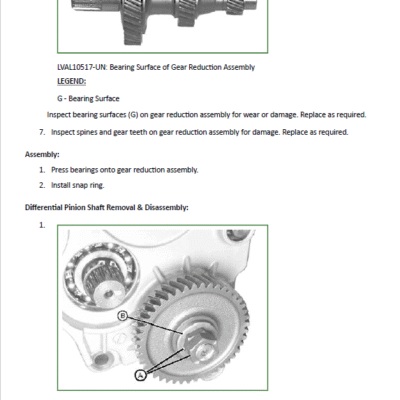 LVAL10517-UN: Bearing Surface of Gear Reduction Assembly

LEGEND:

G - Bearing Surface

Inspect bearing surfaces (G) on gear reduction assembly for wear or damage. Replace as required.

7. Inspect spines and gear teeth on gear reduction assembly for damage. Replace as required.

Assembly:

1. Press bearings onto gear reduction assembly.

2. Install snap ring.

Differential Pinion Shaft Removal & Disassembly:

1.

B

A